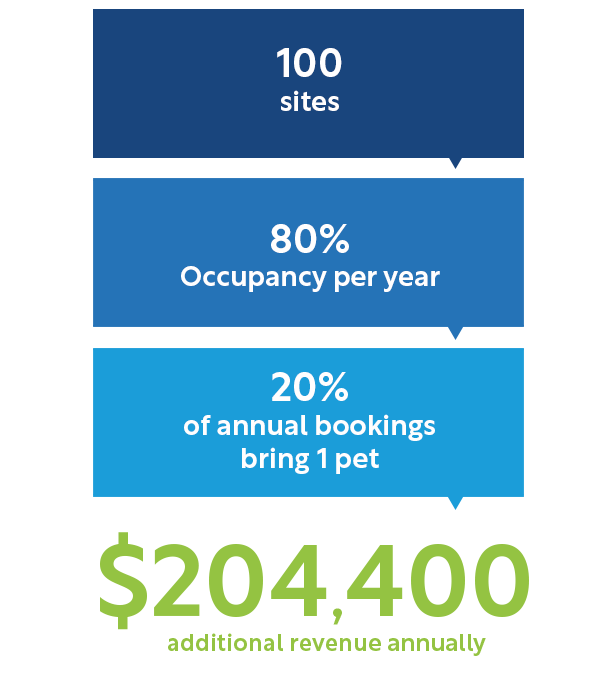 100
sites

80%
Occupancy per year

20%
of annual bookings bring 1 pet

\$204,400
additional revenue annually